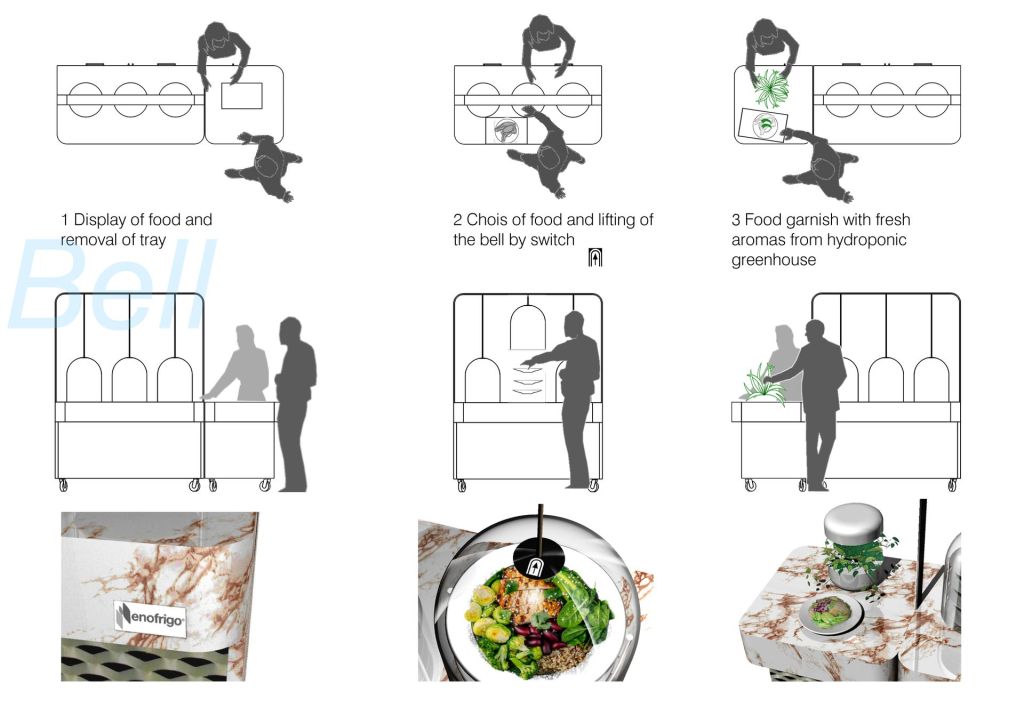 1 Display of food and removal of tray

2 Chois of food and lifting of the bell by switch

3 Food garnish with fresh aromas from hydroponic greenhouse

Bell

enofrigo